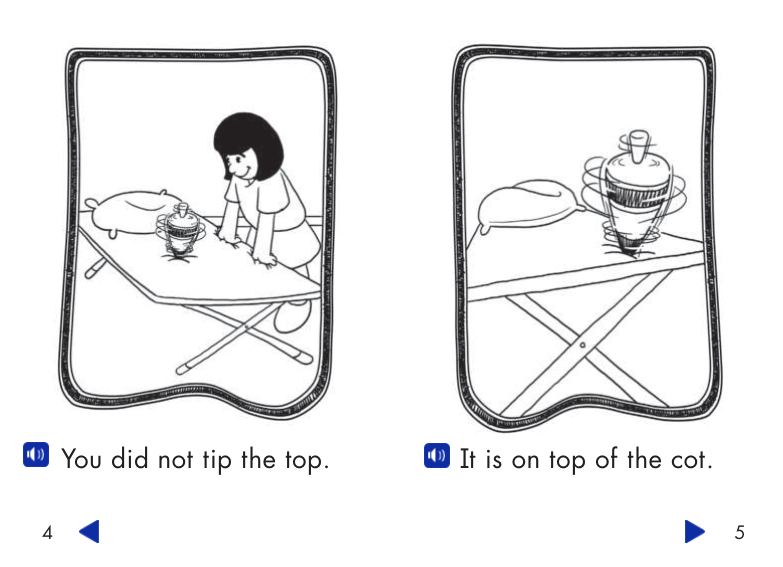 You did not tip the top.

It is on top of the cot.

4

5