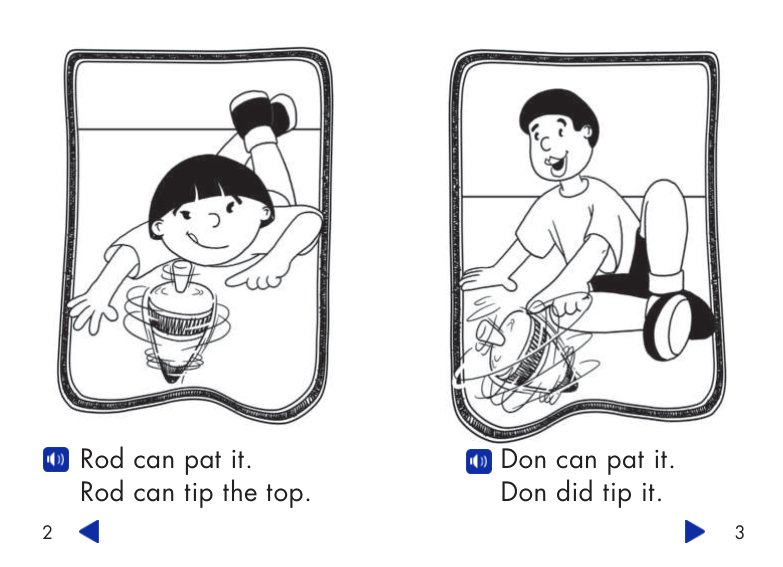 Rod can pat it.
Rod can tip the top.

2

Don can pat it.
Don did tip it.

3