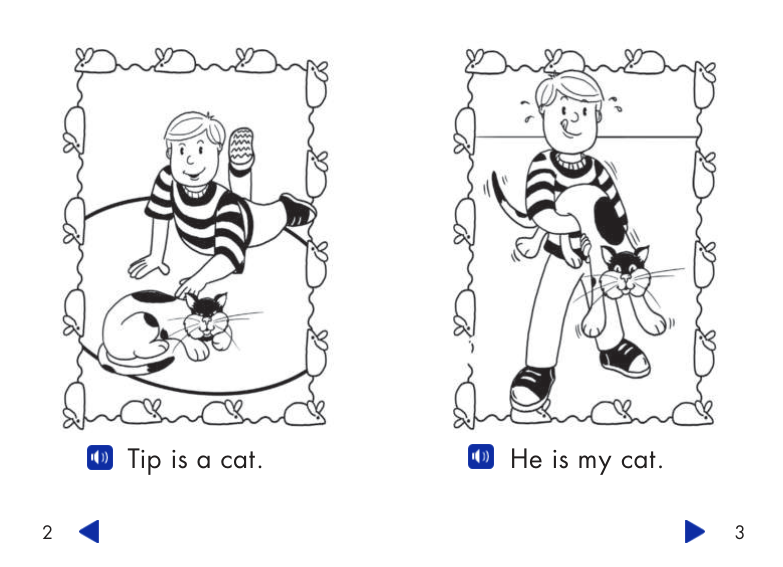 Tip is a cat.

2

He is my cat.

3