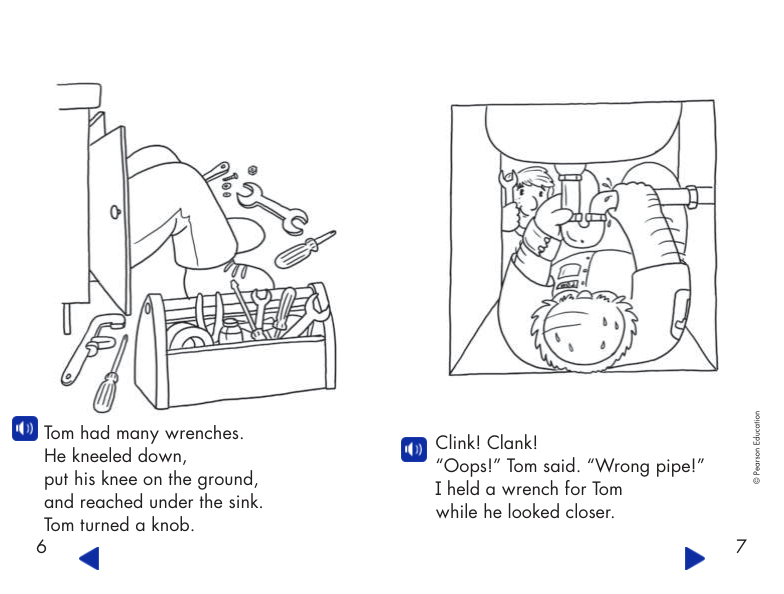 Tom had many wrenches.
He kneeled down,
put his knee on the ground,
and reached under the sink.
Tom turned a knob.

6

Clink! Clank!
"Oops!" Tom said. "Wrong pipe!"
I held a wrench for Tom
while he looked closer.

© Pearson Education

7