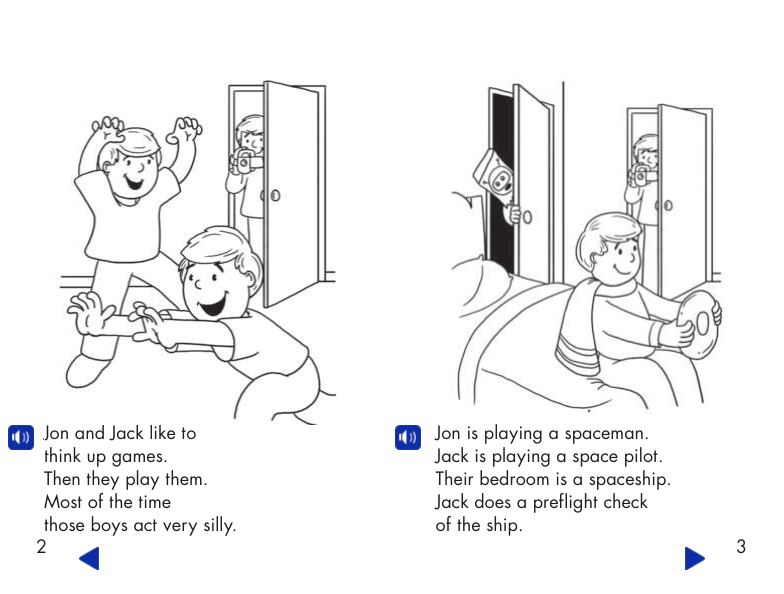 Jon and Jack like to think up games.
Then they play them.
Most of the time those boys act very silly.

2

Jon is playing a spaceman.
Jack is playing a space pilot.
Their bedroom is a spaceship.
Jack does a preflight check of the ship.

3