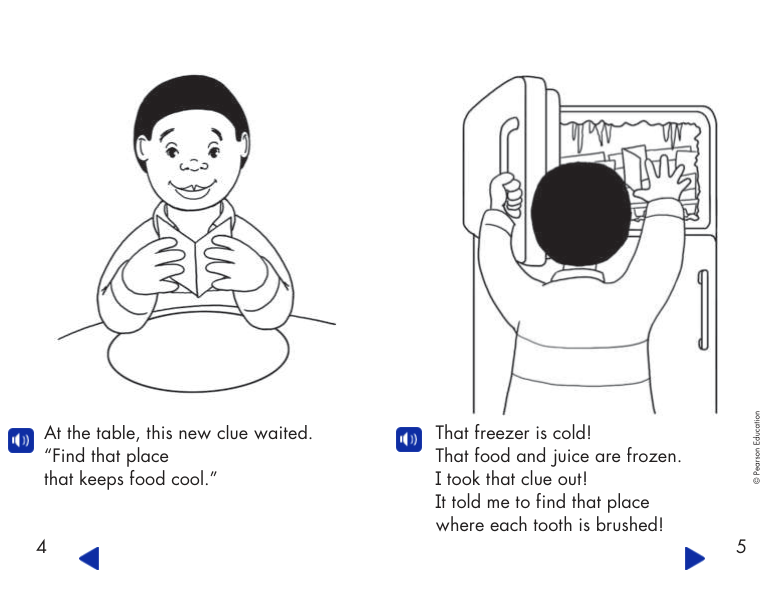 At the table, this new clue waited.
"Find that place
that keeps food cool."

4

That freezer is cold!
That food and juice are frozen.
I took that clue out!
It told me to find that place
where each tooth is brushed!

© Pearson Education

5