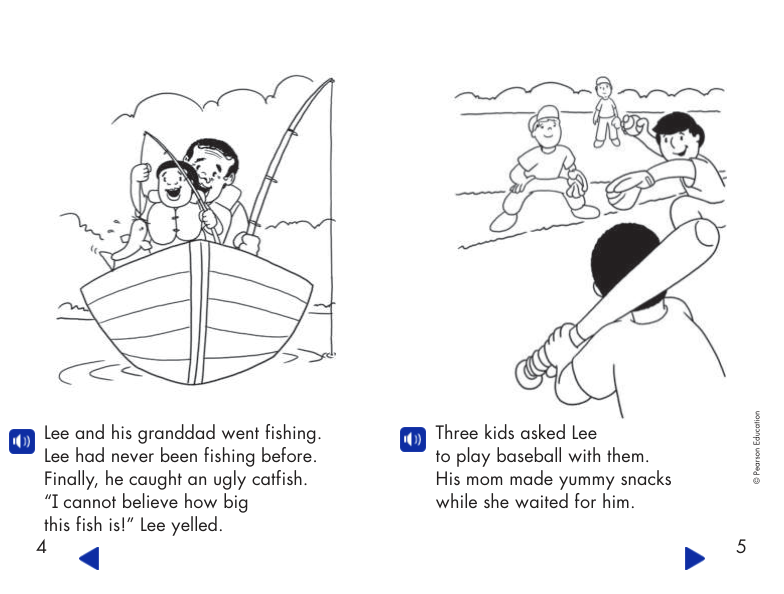 Lee and his granddad went fishing.
Lee had never been fishing before.
Finally, he caught an ugly catfish.
"I cannot believe how big
this fish is!" Lee yelled.

4

Three kids asked Lee
to play baseball with them.
His mom made yummy snacks
while she waited for him.

© Pearson Education

5