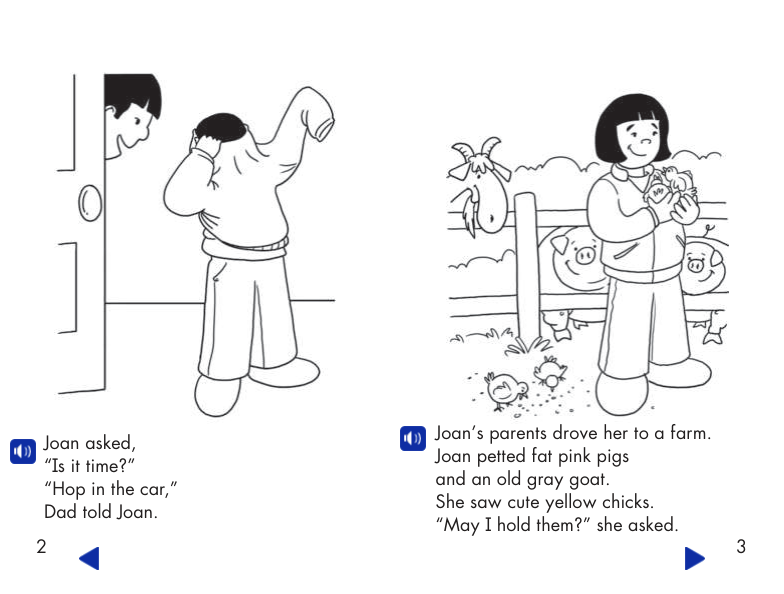 Joan asked,
“Is it time?”
“Hop in the car,”
Dad told Joan.

2

Joan’s parents drove her to a farm.
Joan petted fat pink pigs
and an old gray goat.
She saw cute yellow chicks.
“May I hold them?” she asked.

3