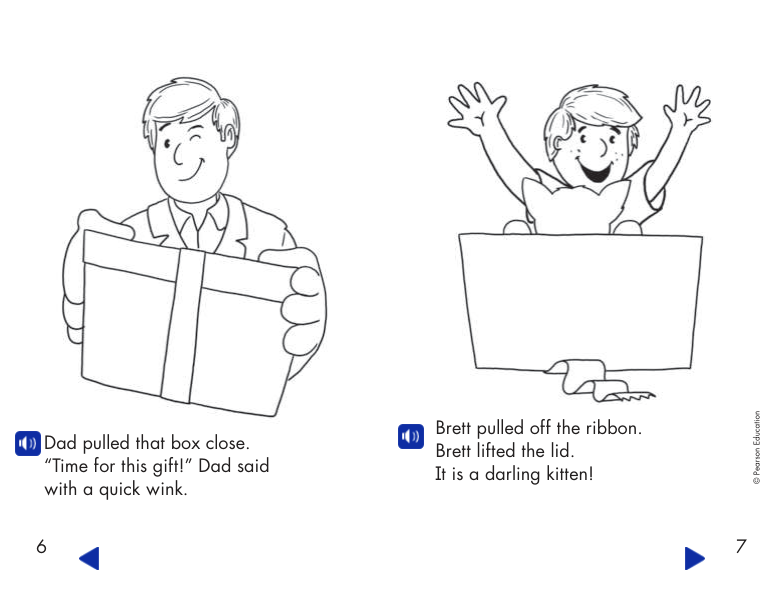 Dad pulled that box close. "Time for this gift!" Dad said with a quick wink.

6

Brett pulled off the ribbon. Brett lifted the lid. It is a darling kitten!

© Pearson Education

7