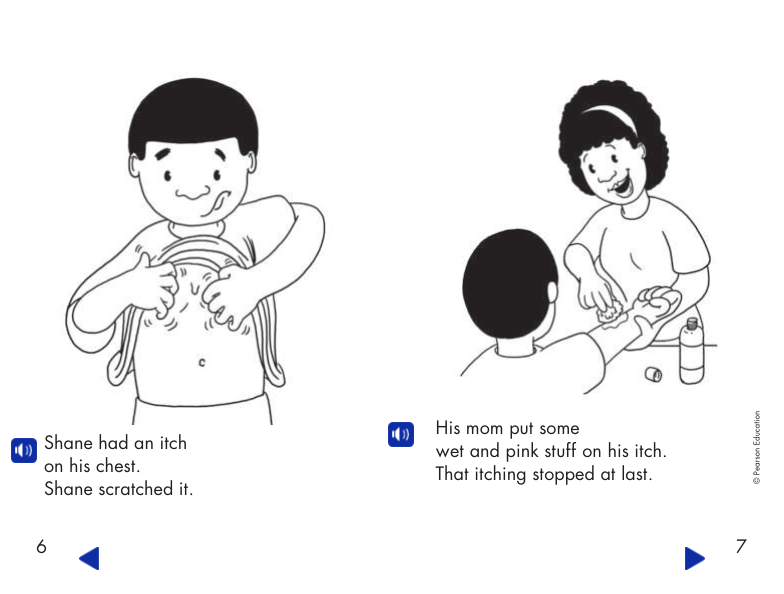 Shane had an itch
on his chest.
Shane scratched it.

6

His mom put some
wet and pink stuff on his itch.
That itching stopped at last.

© Pearson Education

7