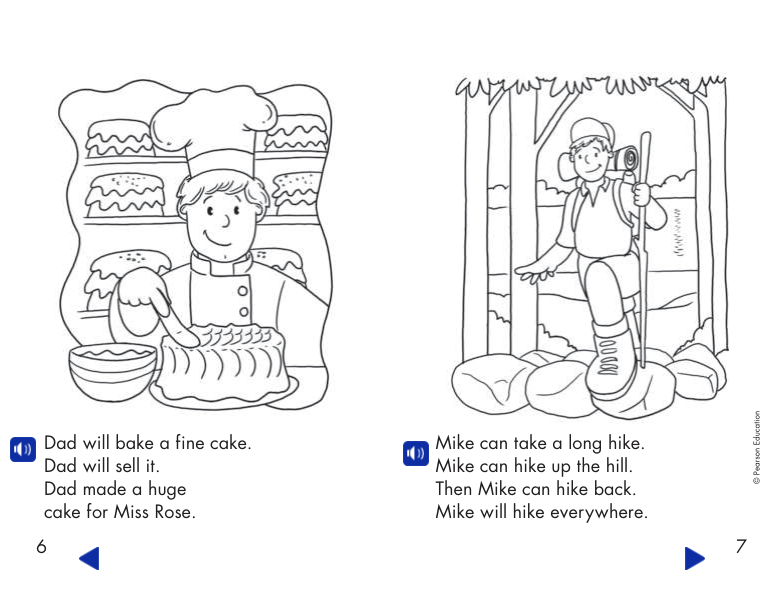 Dad will bake a fine cake.
Dad will sell it.
Dad made a huge
cake for Miss Rose.

6

Mike can take a long hike.
Mike can hike up the hill.
Then Mike can hike back.
Mike will hike everywhere.

© Pearson Education

7