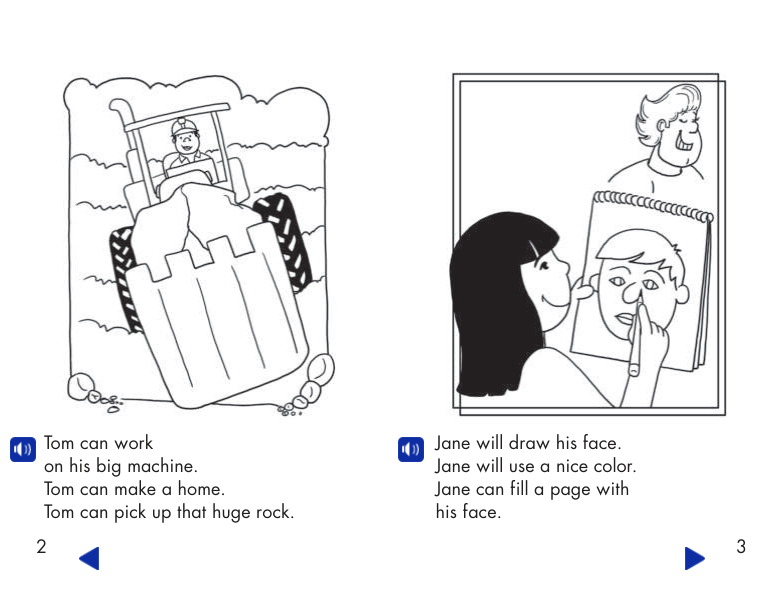 Tom can work
on his big machine.
Tom can make a home.
Tom can pick up that huge rock.

2

Jane will draw his face.
Jane will use a nice color.
Jane can fill a page with
his face.

3