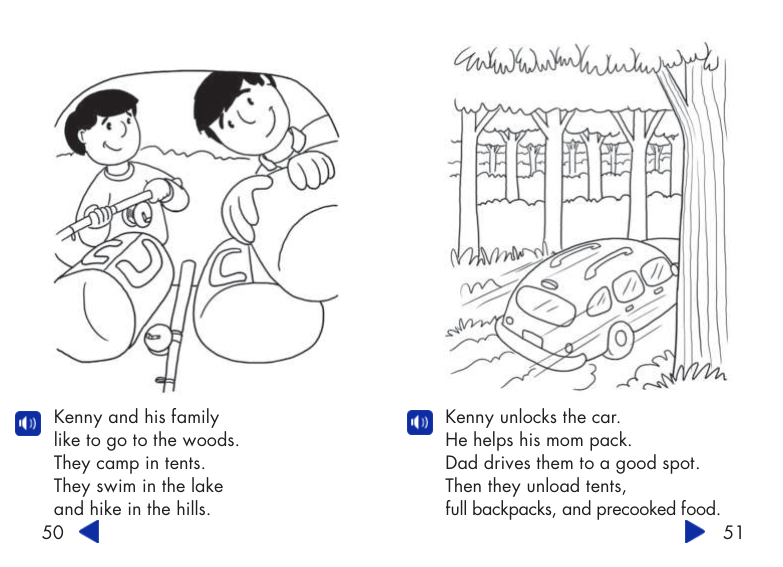 Kenny and his family
like to go to the woods.
They camp in tents.
They swim in the lake
and hike in the hills.

50

Kenny unlocks the car.
He helps his mom pack.
Dad drives them to a good spot.
Then they unload tents,
full backpacks, and precooked food.

51