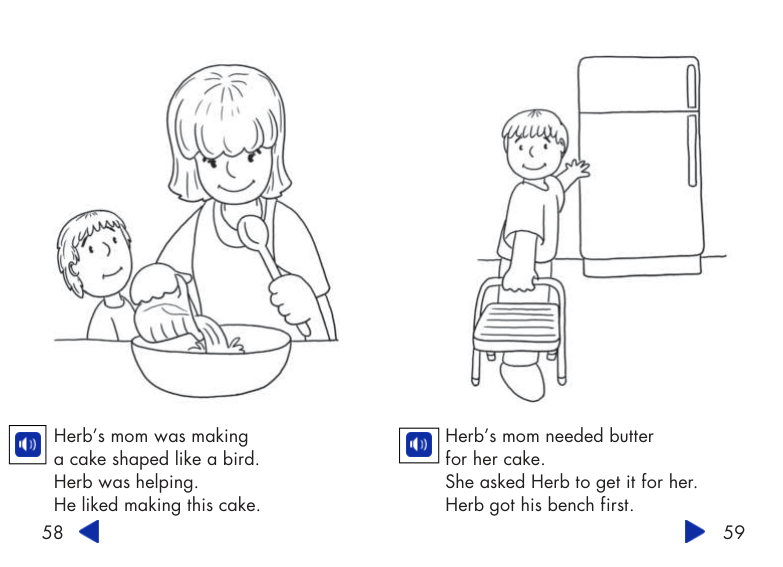 Herb's mom was making a cake shaped like a bird.
Herb was helping.
He liked making this cake.

58

Herb's mom needed butter for her cake.
She asked Herb to get it for her.
Herb got his bench first.

59