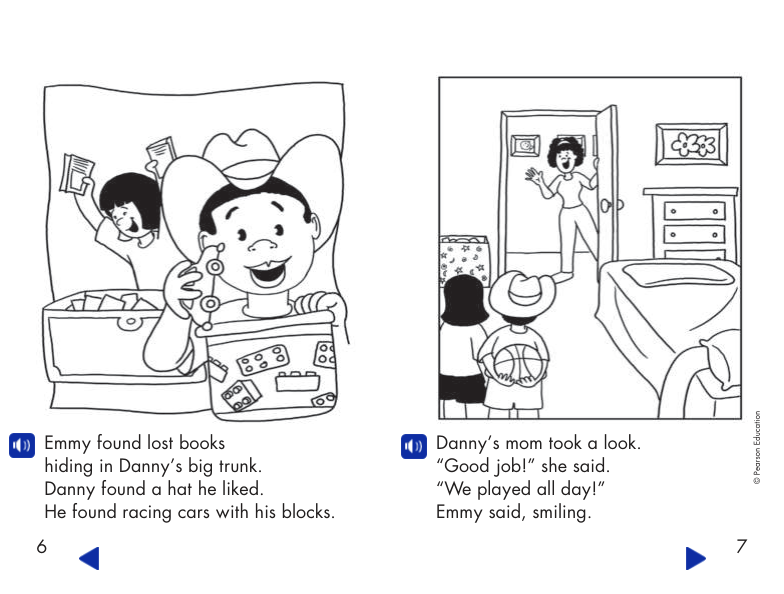 Emmy found lost books
hiding in Danny's big trunk.
Danny found a hat he liked.
He found racing cars with his blocks.

6

Danny's mom took a look.
"Good job!" she said.
"We played all day!"
Emmy said, smiling.

© Pearson Education

7