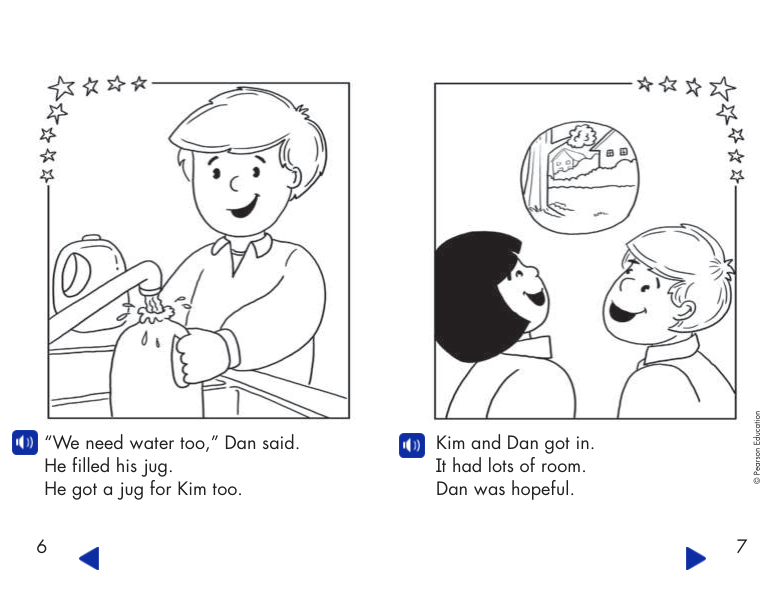 "We need water too," Dan said.
He filled his jug.
He got a jug for Kim too.

6

Kim and Dan got in.
It had lots of room.
Dan was hopeful.

© Pearson Education

7