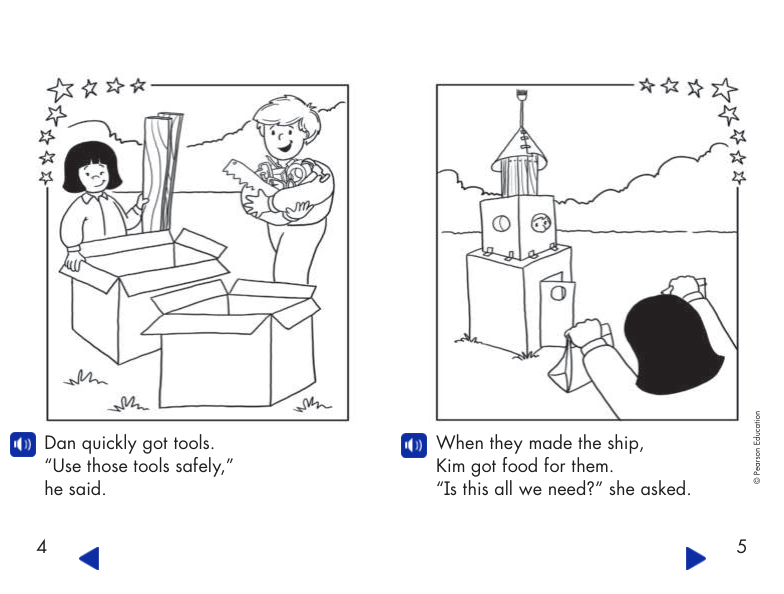 Dan quickly got tools.
"Use those tools safely,"
he said.

4

When they made the ship,
Kim got food for them.
"Is this all we need?" she asked.

© Pearson Education

5