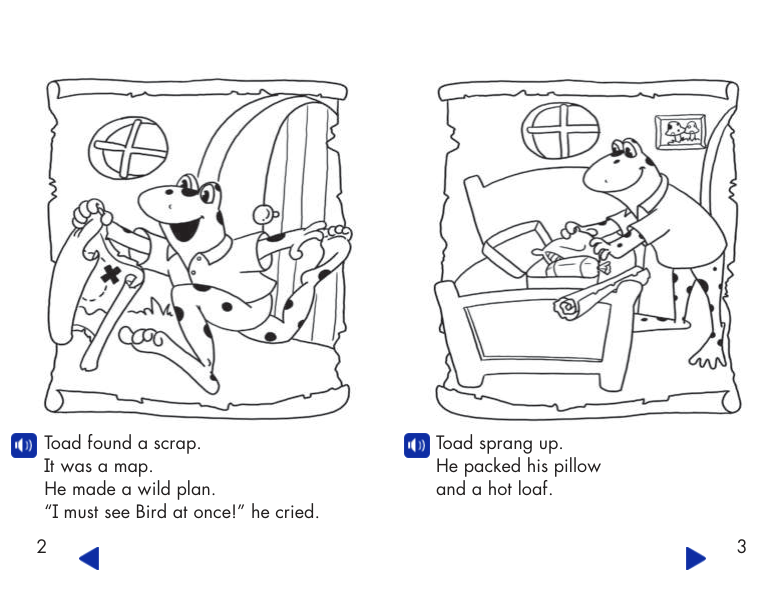 Toad found a scrap.
It was a map.
He made a wild plan.
"I must see Bird at once!" he cried.

2

Toad sprang up.
He packed his pillow
and a hot loaf.

3