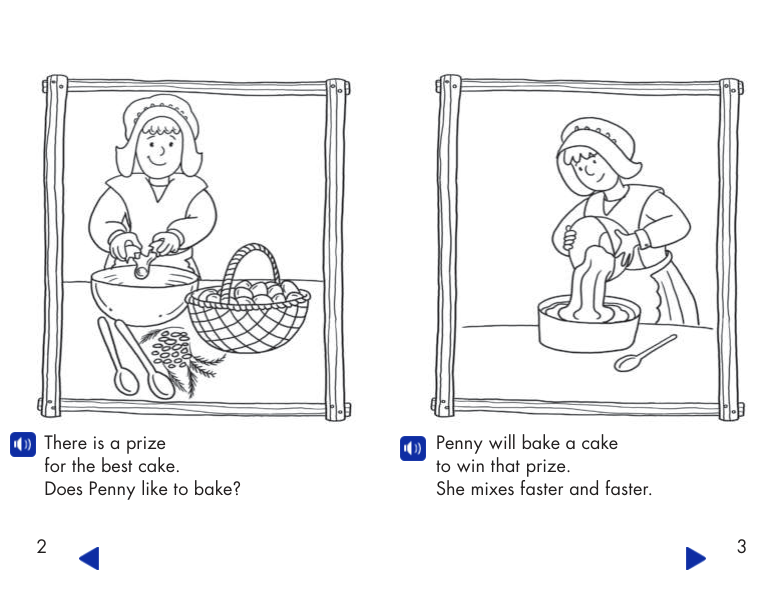 There is a prize
for the best cake.
Does Penny like to bake?

2

Penny will bake a cake
to win that prize.
She mixes faster and faster.

3