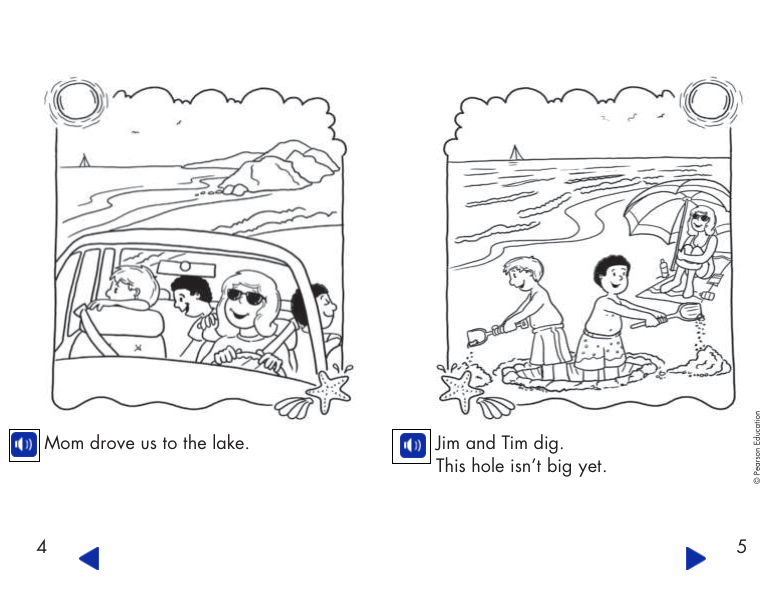 Mom drove us to the lake.

Jim and Tim dig.
This hole isn't big yet.

© Pearson Education

4

5