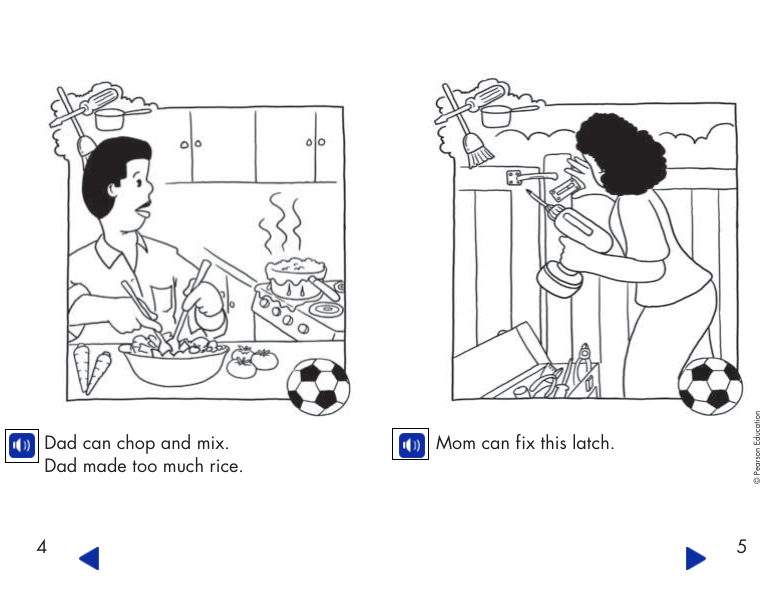 Dad can chop and mix.
Dad made too much rice.

Mom can fix this latch.

© Pearson Education

4

5