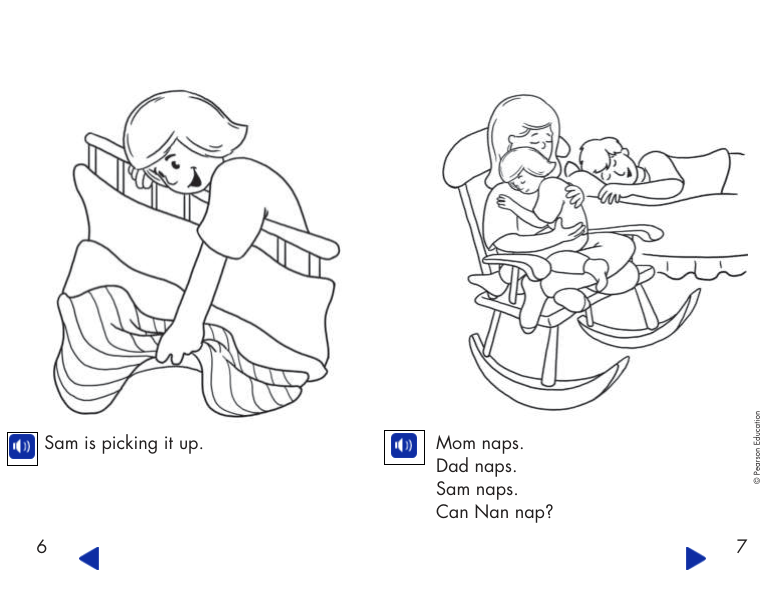 Sam is picking it up.

6

Mom naps.
Dad naps.
Sam naps.
Can Nan nap?

© Pearson Education

7