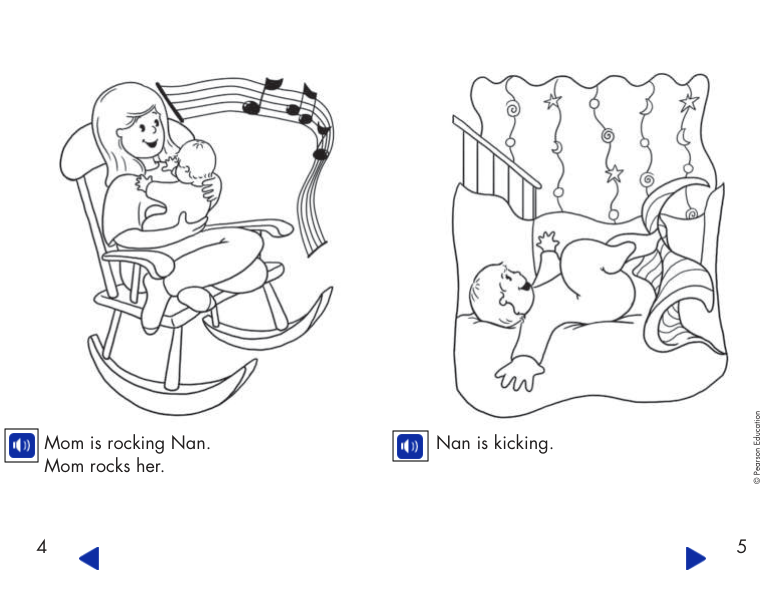 Mom is rocking Nan.
Mom rocks her.

Nan is kicking.

© Pearson Education

4

5