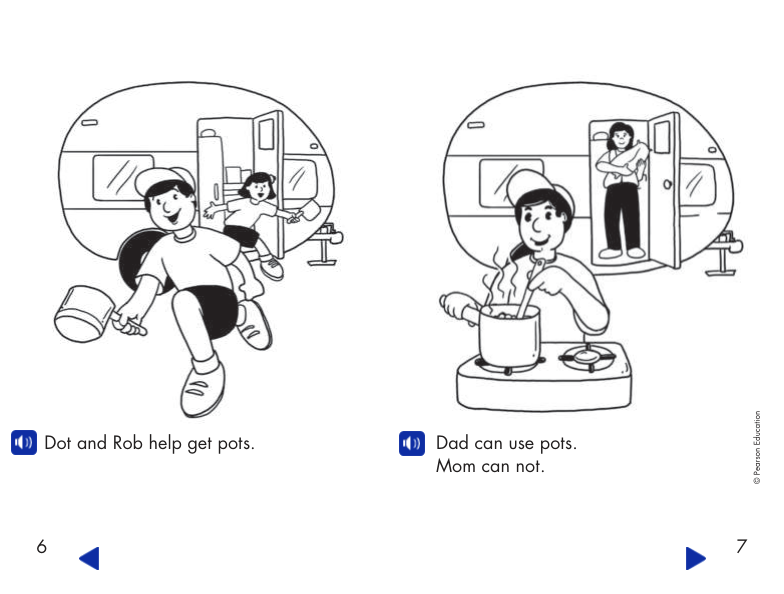 Dot and Rob help get pots.

Dad can use pots.
Mom can not.

© Pearson Education

6

7