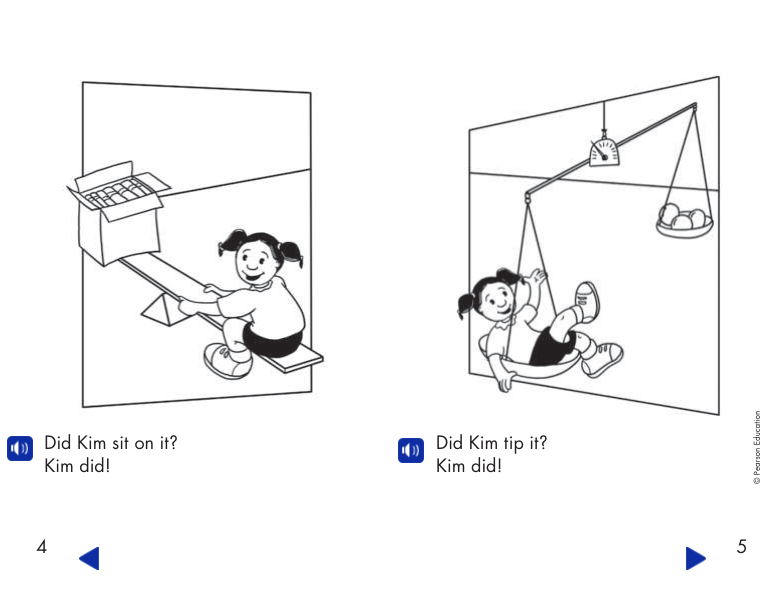 Did Kim sit on it?
Kim did!

Did Kim tip it?
Kim did!

© Pearson Education

4

5