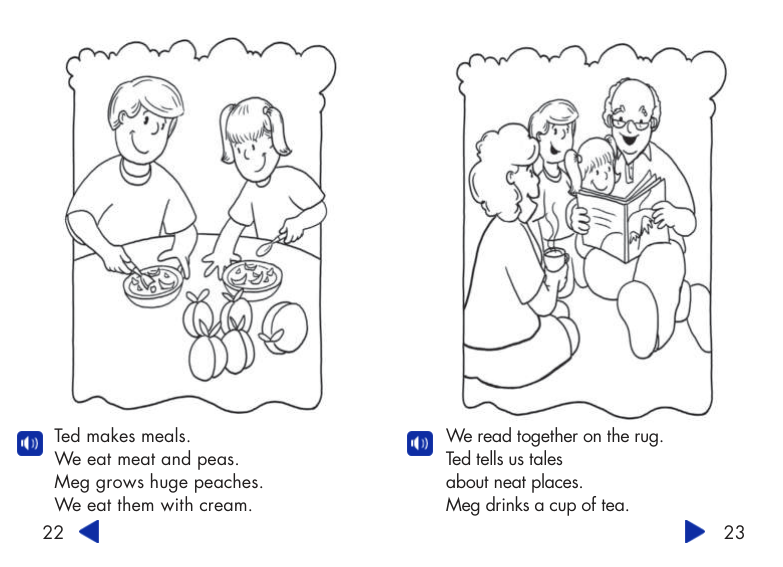 Ted makes meals.
We eat meat and peas.
Meg grows huge peaches.
We eat them with cream.

22

We read together on the rug.
Ted tells us tales
about neat places.
Meg drinks a cup of tea.

23