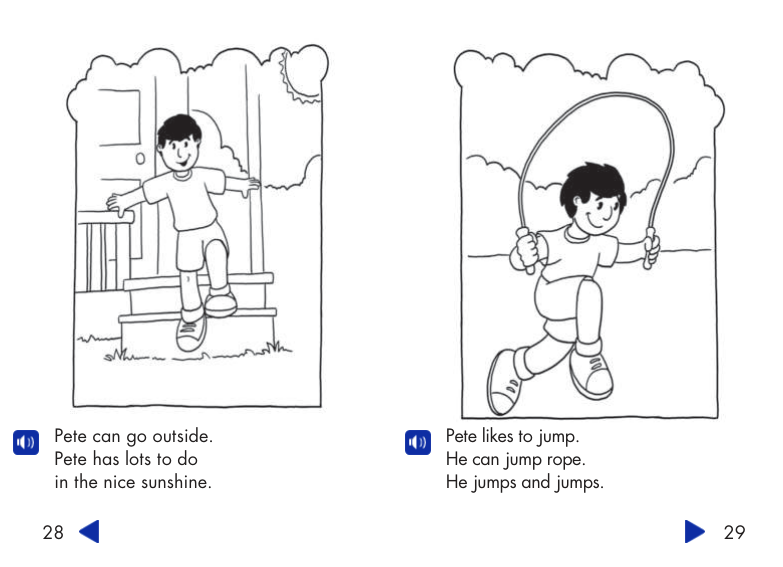 Pete can go outside.
Pete has lots to do
in the nice sunshine.

28

Pete likes to jump.
He can jump rope.
He jumps and jumps.

29