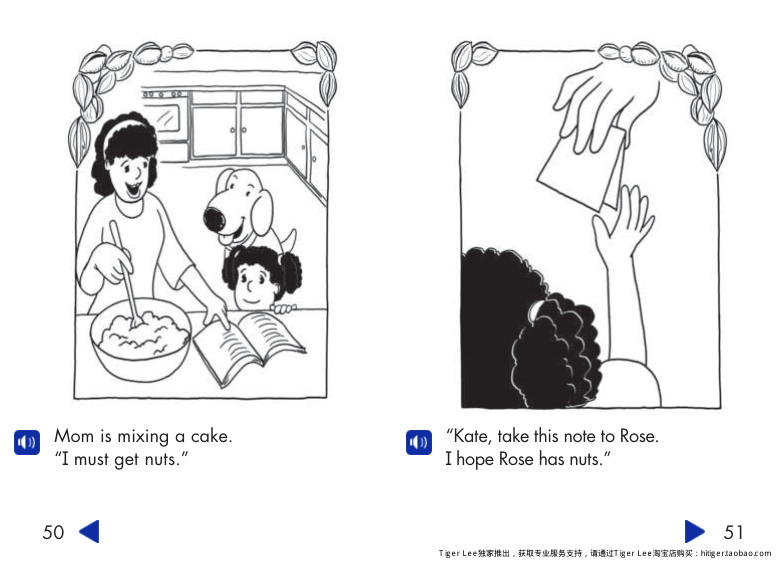 Mom is mixing a cake.
"I must get nuts."

"Kate, take this note to Rose.
I hope Rose has nuts."

50

51

Tiger Lee独家推出，获取专业服务支持，请通过Tiger Lee淘宝店购买：hitiger.taobao.com