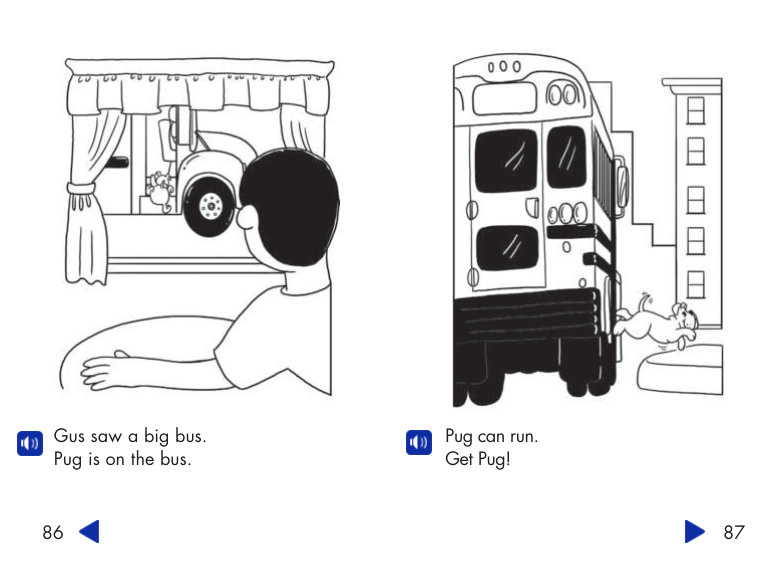 Gus saw a big bus.
Pug is on the bus.

86

Pug can run.
Get Pug!

87