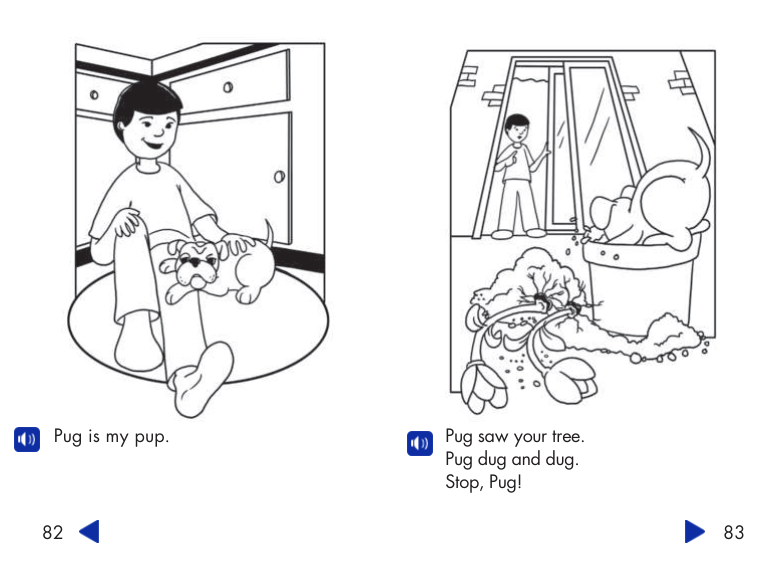 Pug is my pup.

82

Pug saw your tree.
Pug dug and dug.
Stop, Pug!

83