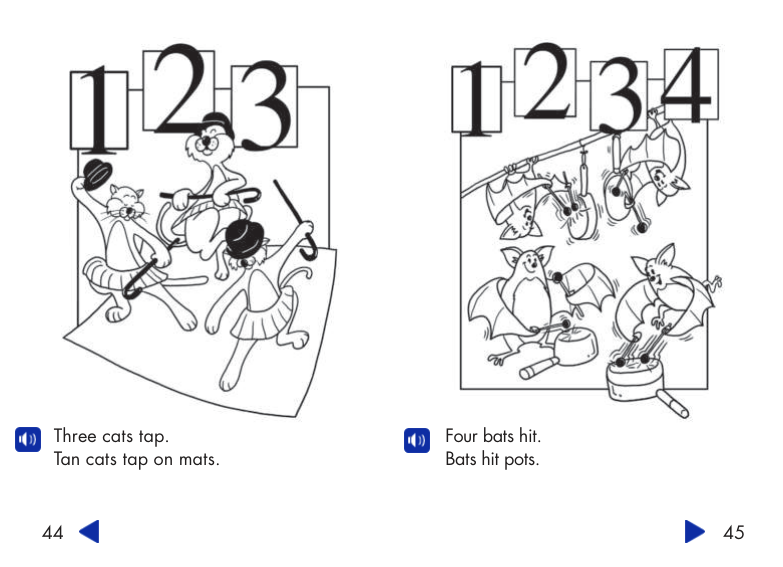 1 2 3

Three cats tap.
Tan cats tap on mats.

44

1 2 3 4

Four bats hit.
Bats hit pots.

45