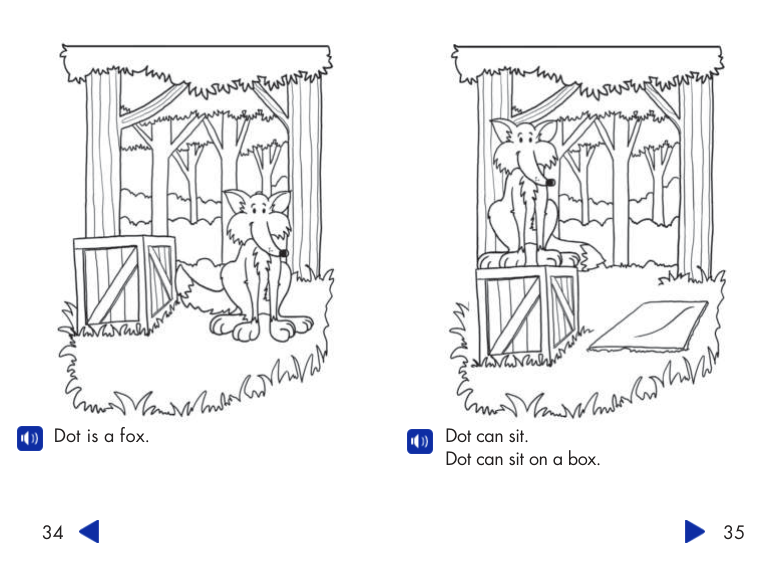 Dot is a fox.

34

Dot can sit.
Dot can sit on a box.

35