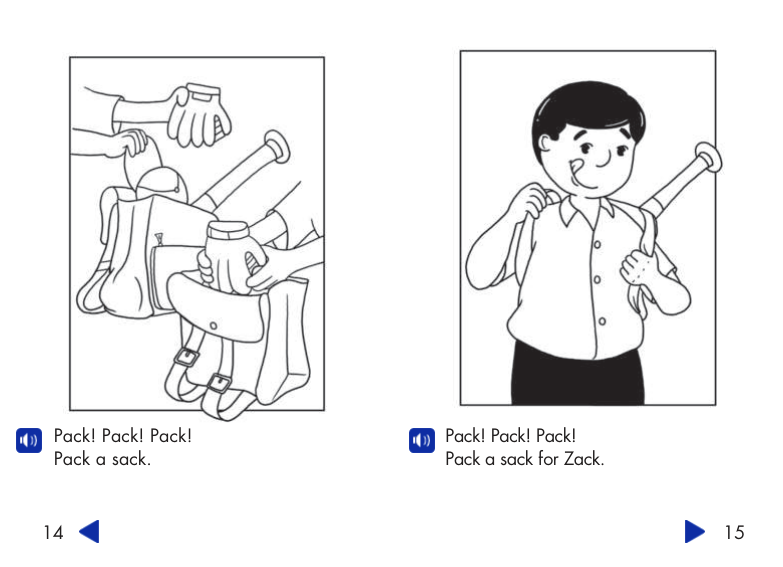 Pack! Pack! Pack!
Pack a sack.

14

Pack! Pack! Pack!
Pack a sack for Zack.

15