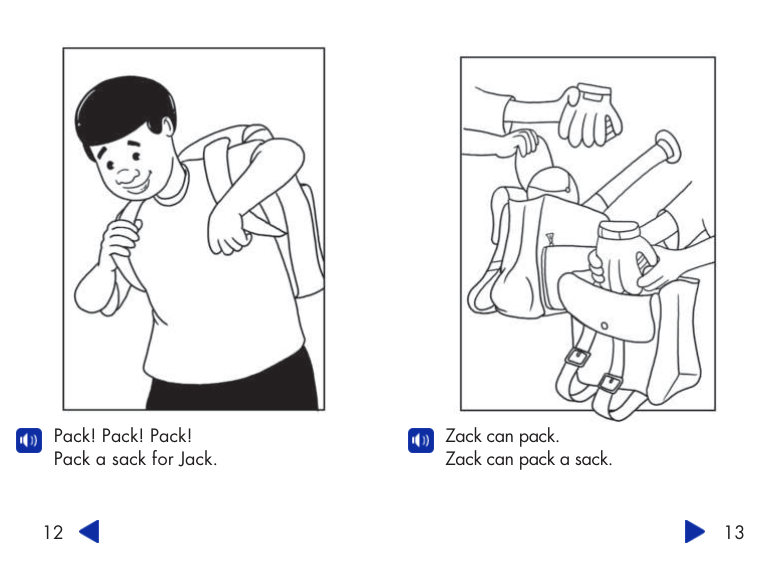 Pack! Pack! Pack!
Pack a sack for Jack.

12

Zack can pack.
Zack can pack a sack.

13