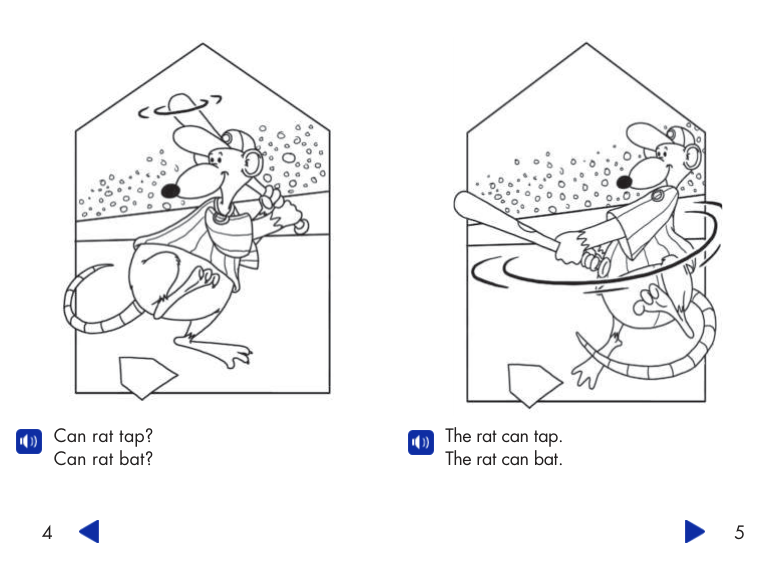 Can rat tap?
Can rat bat?

The rat can tap.
The rat can bat.

4

5