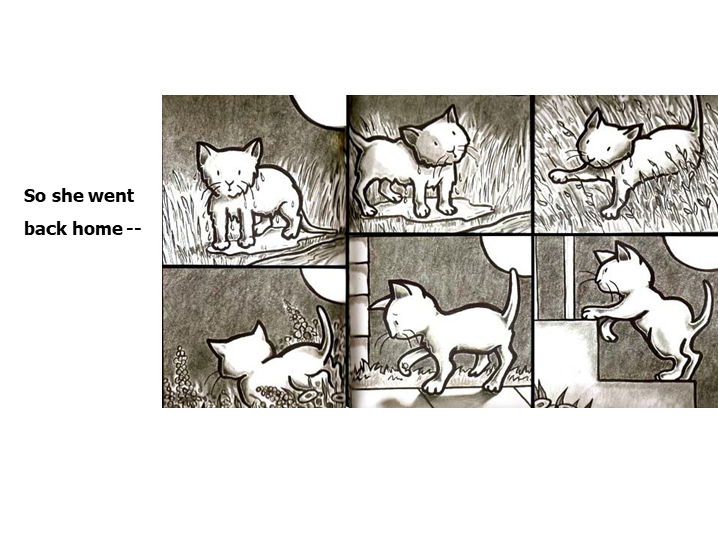 So she went back home --