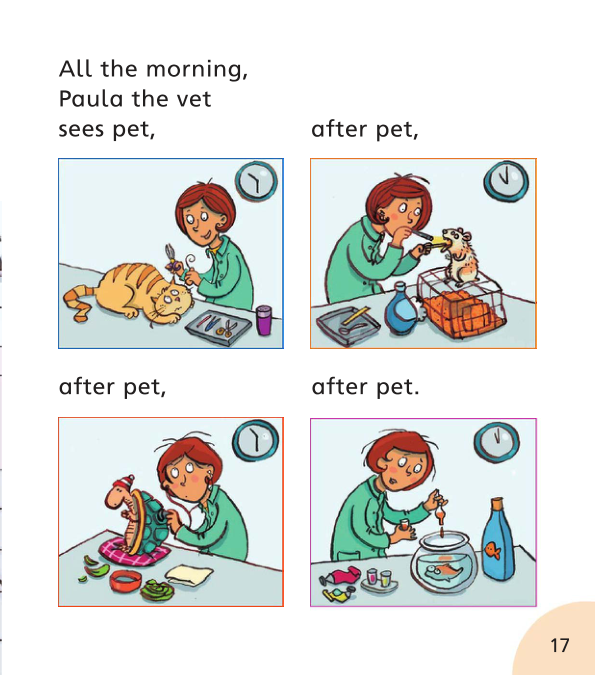 All the morning,
Paula the vet
sees pet,

after pet,

after pet,

after pet.

17