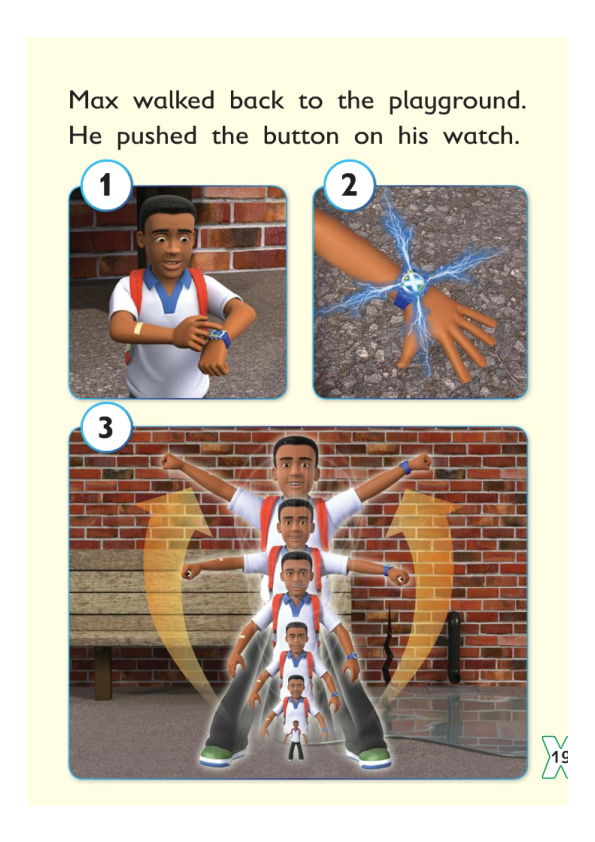 Max walked back to the playground. He pushed the button on his watch.

1

2

3

19