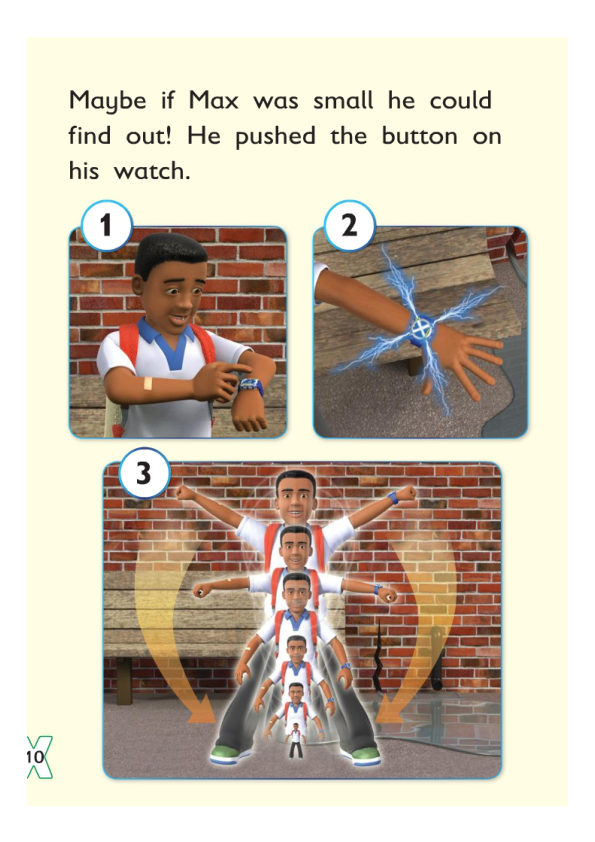 Maybe if Max was small he could find out! He pushed the button on his watch.

1

2

3

10