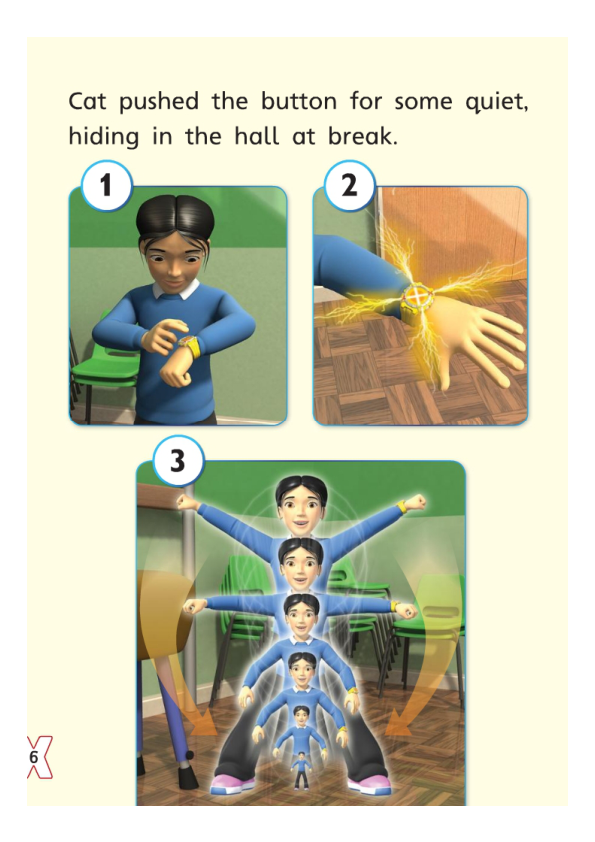 Cat pushed the button for some quiet, hiding in the hall at break.

1

2

3

6