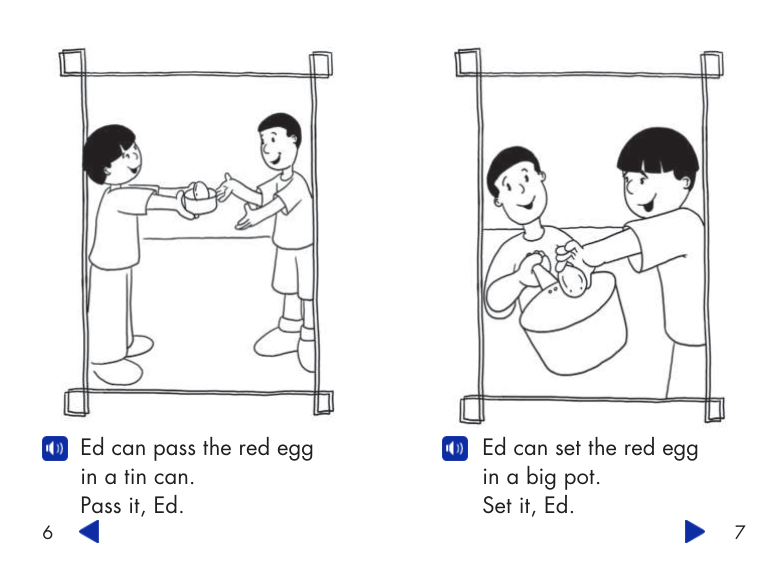 Ed can pass the red egg
in a tin can.
Pass it, Ed.

6

Ed can set the red egg
in a big pot.
Set it, Ed.

7