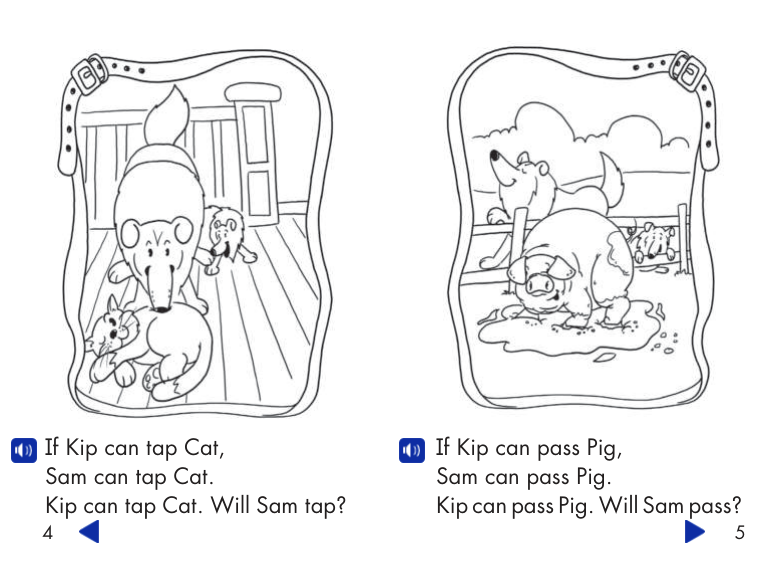 If Kip can tap Cat,
Sam can tap Cat.
Kip can tap Cat. Will Sam tap?

4

If Kip can pass Pig,
Sam can pass Pig.
Kip can pass Pig. Will Sam pass?

5