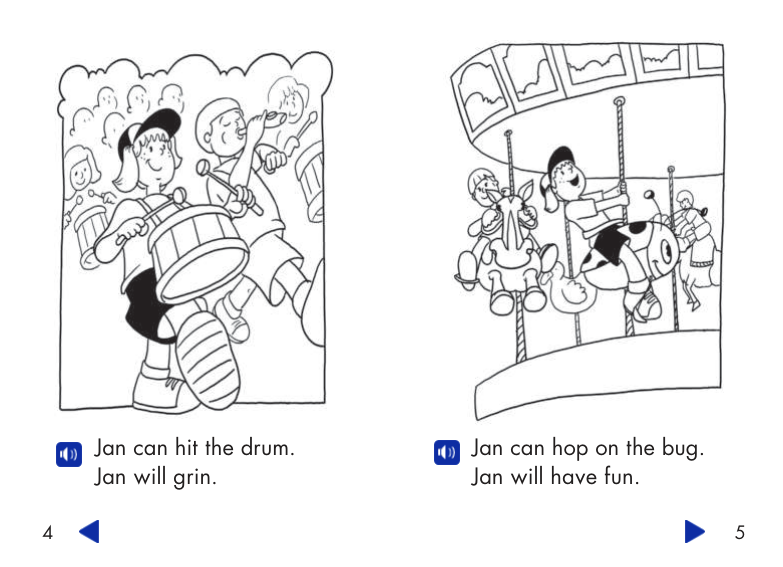 Jan can hit the drum.
Jan will grin.

4

Jan can hop on the bug.
Jan will have fun.

5