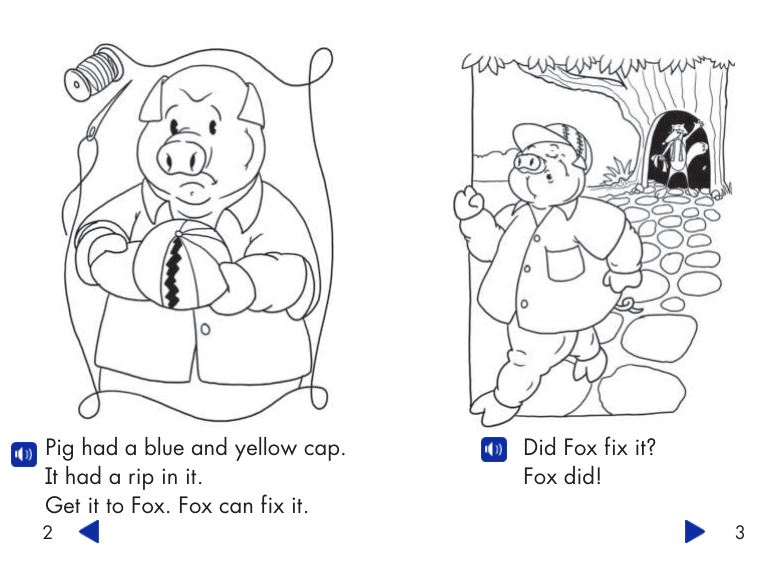 Pig had a blue and yellow cap.
It had a rip in it.
Get it to Fox. Fox can fix it.

2

Did Fox fix it?
Fox did!

3