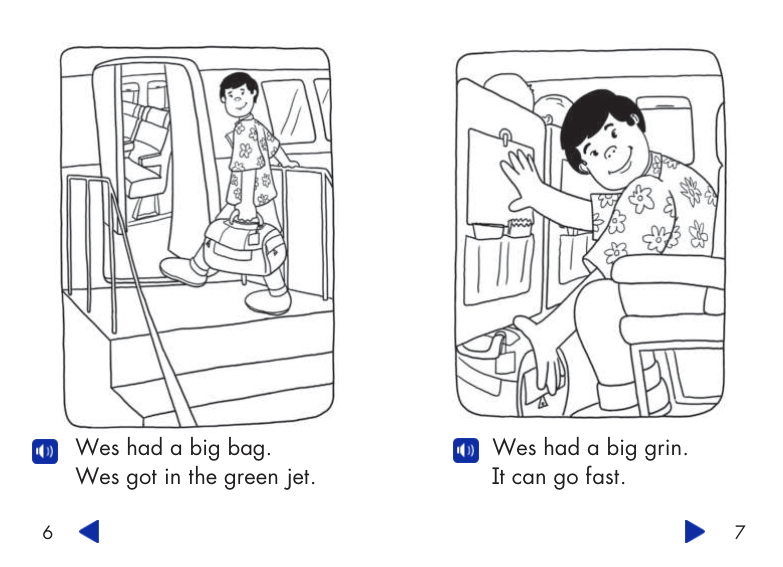 Wes had a big bag.
Wes got in the green jet.

6

Wes had a big grin.
It can go fast.

7