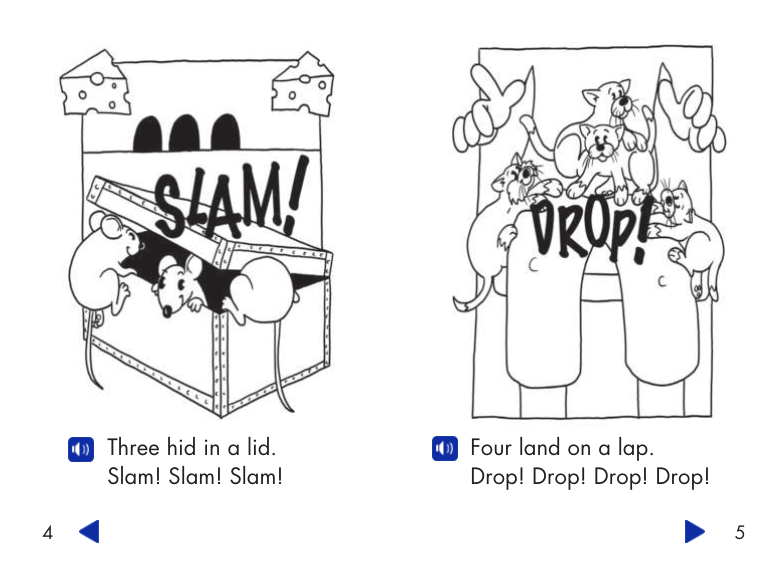 SLAM!

Three hid in a lid.
Slam! Slam! Slam!

4

DROP!

Four land on a lap.
Drop! Drop! Drop! Drop!

5