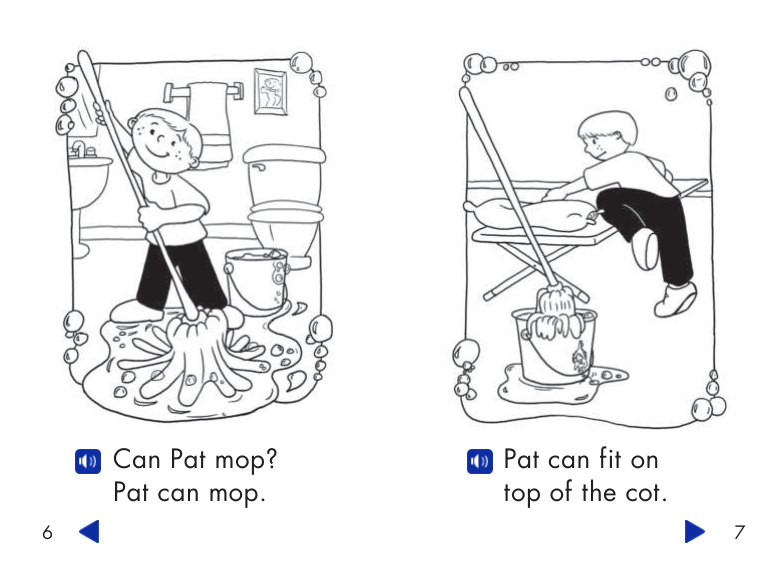 Can Pat mop?
Pat can mop.

6

Pat can fit on
top of the cot.

7