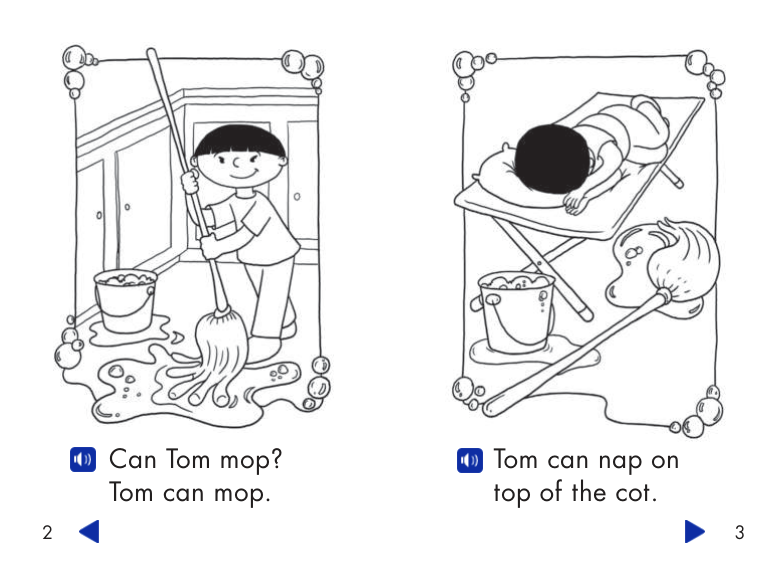 Can Tom mop?
Tom can mop.

2

Tom can nap on top of the cot.

3