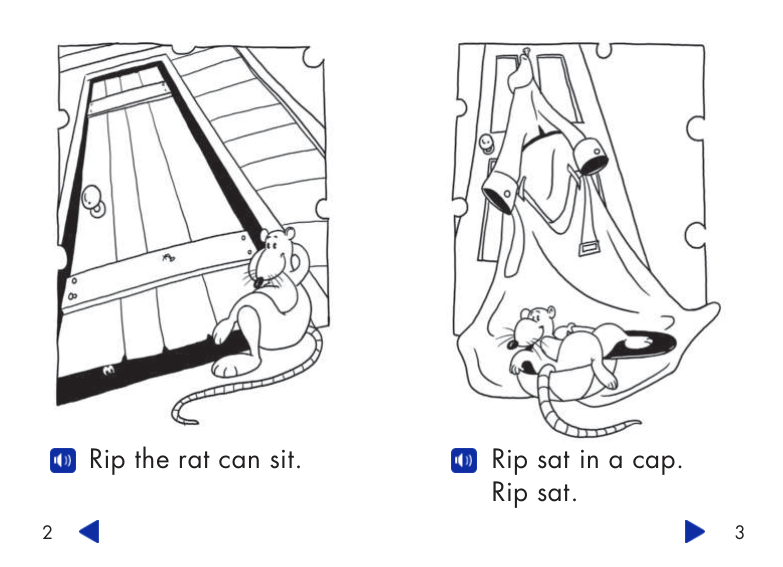 Rip the rat can sit.

2

Rip sat in a cap.
Rip sat.

3