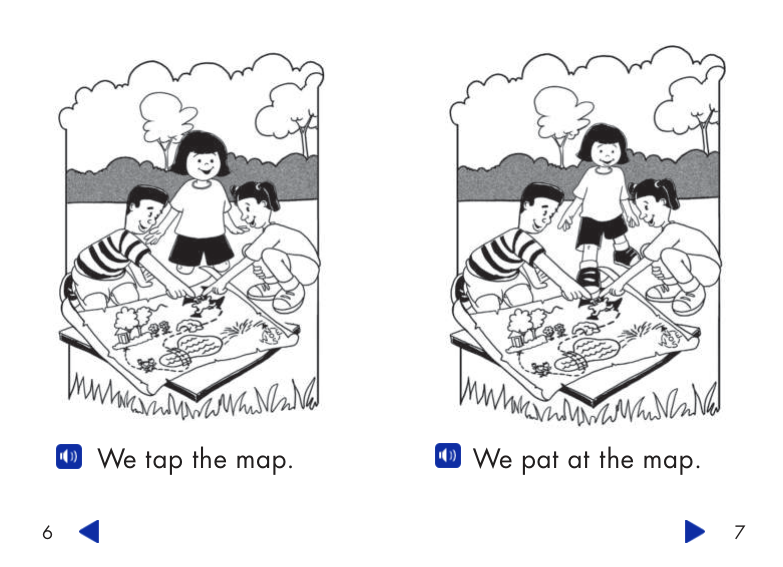 We tap the map.

6

We pat at the map.

7